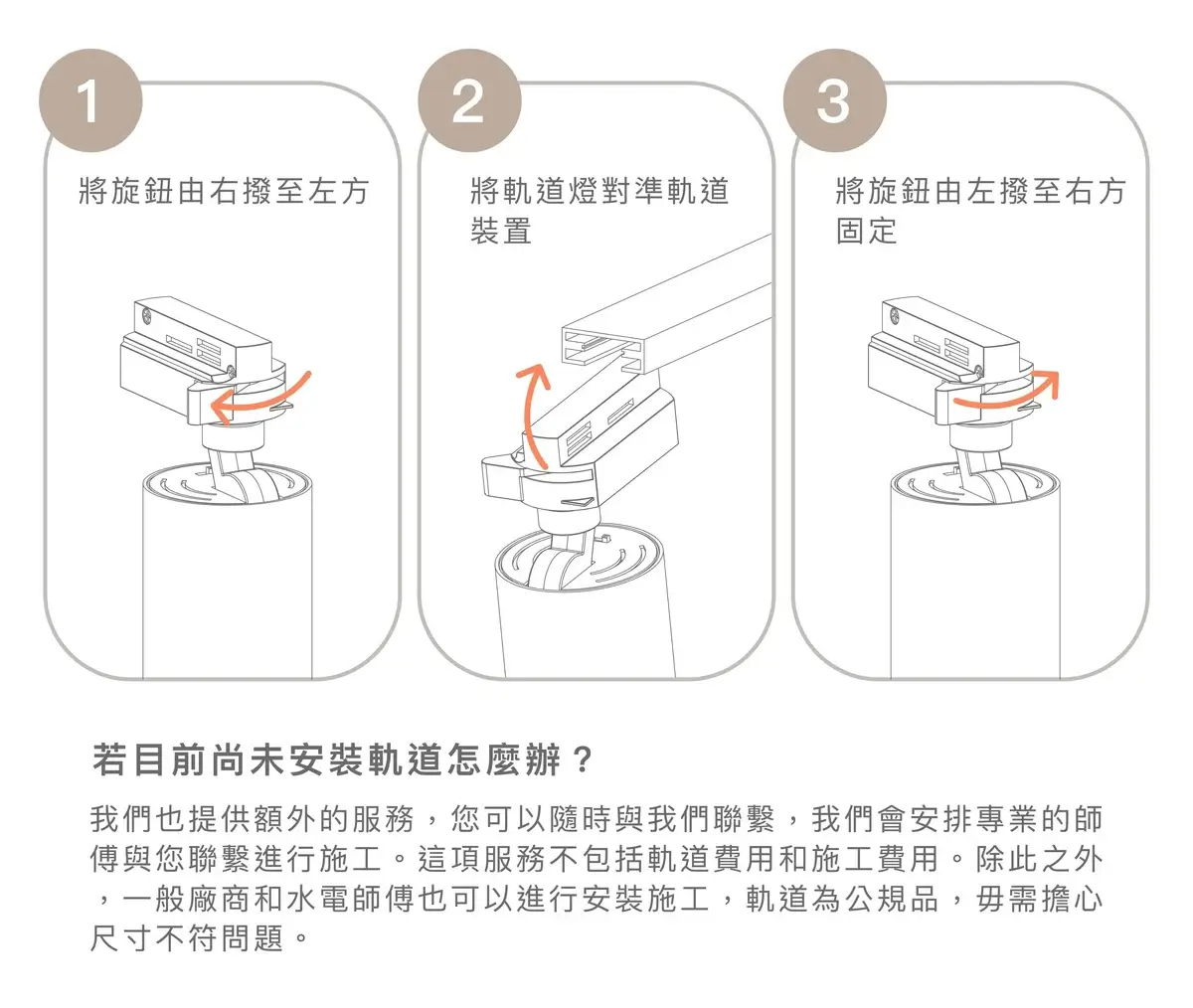 1

將旋鈕由右撥至左方

2

將軌道燈對準軌道裝置

3

將旋鈕由左撥至右方固定

若目前尚未安裝軌道怎麼辦？

我們也提供額外的服務，您可以隨時與我們聯繫，我們會安排專業的師傅與您聯繫進行施工。這項服務不包括軌道費用和施工費用。除此之外，一般廠商和水電師傅也可以進行安裝施工，軌道為公規品，毋需擔心尺寸不符問題。